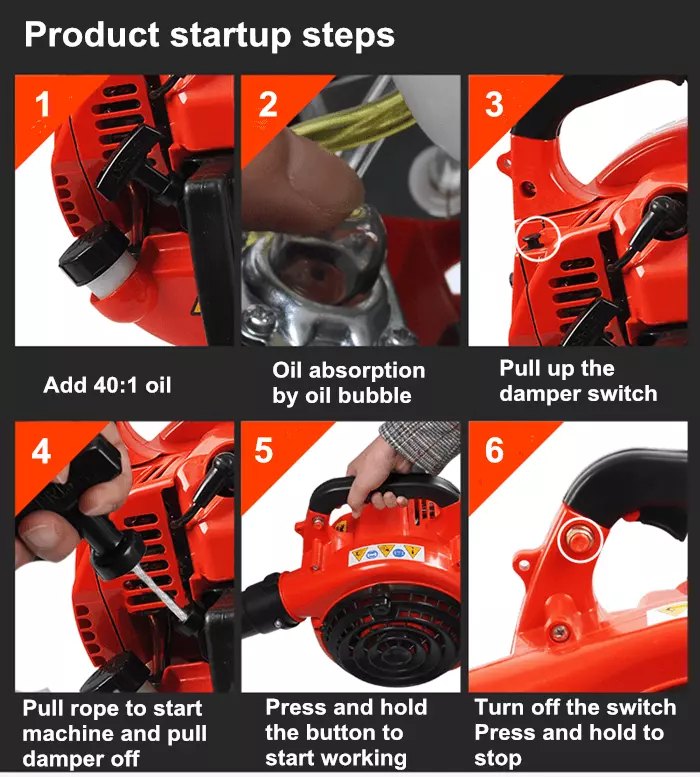 Product startup steps

1

Add 40:1 oil

2

Oil absorption by oil bubble

3

Pull up the damper switch

4

Pull rope to start machine and pull damper off

5

Press and hold the button to start working

6

Turn off the switch Press and hold to stop