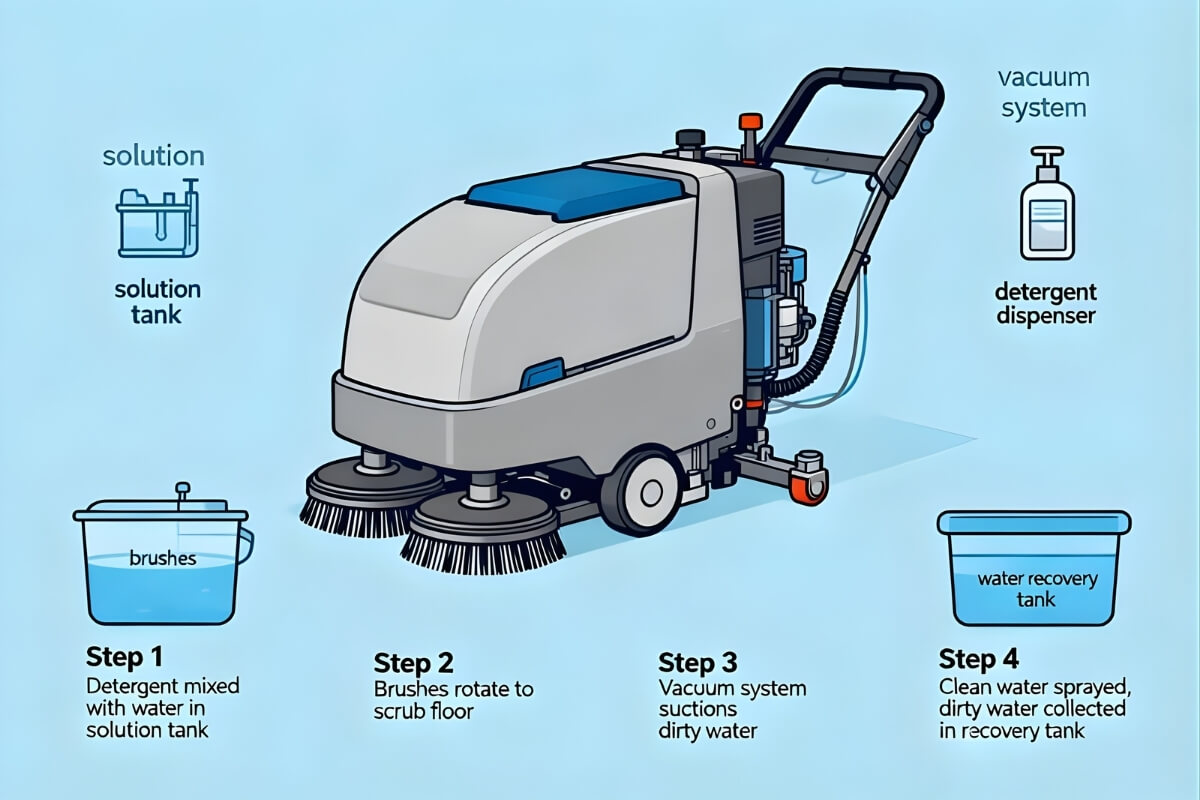 solution

solution tank

vacuum system

detergent dispenser

brushes

water recovery tank

Step 1
Detergent mixed with water in solution tank

Step 2
Brushes rotate to scrub floor

Step 3
Vacuum system suctions dirty water

Step 4
Clean water sprayed, dirty water collected in recovery tank